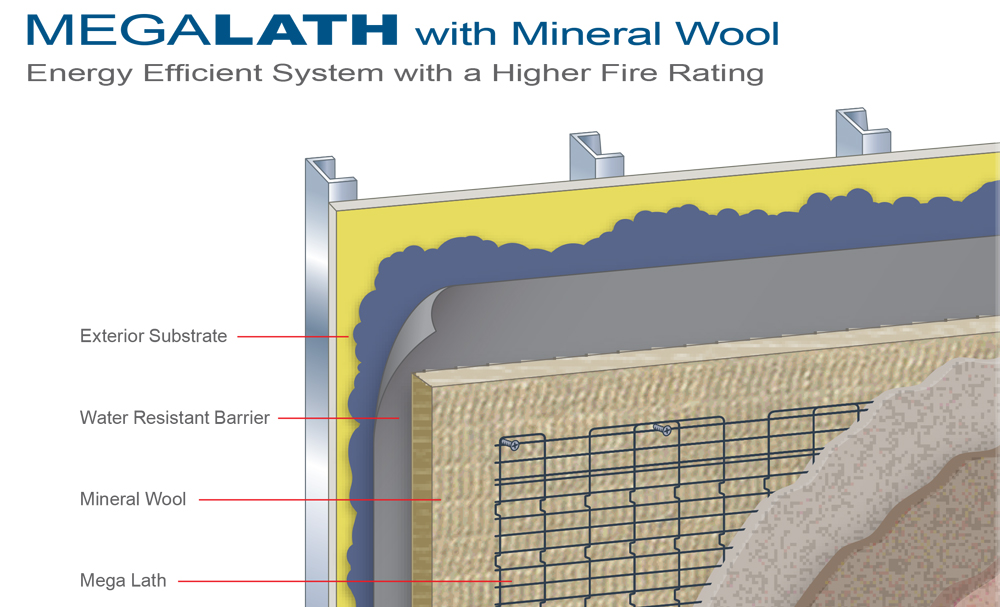 MEGALATH with Mineral Wool
Energy Efficient System with a Higher Fire Rating

Exterior Substrate

Water Resistant Barrier

Mineral Wool

Mega Lath