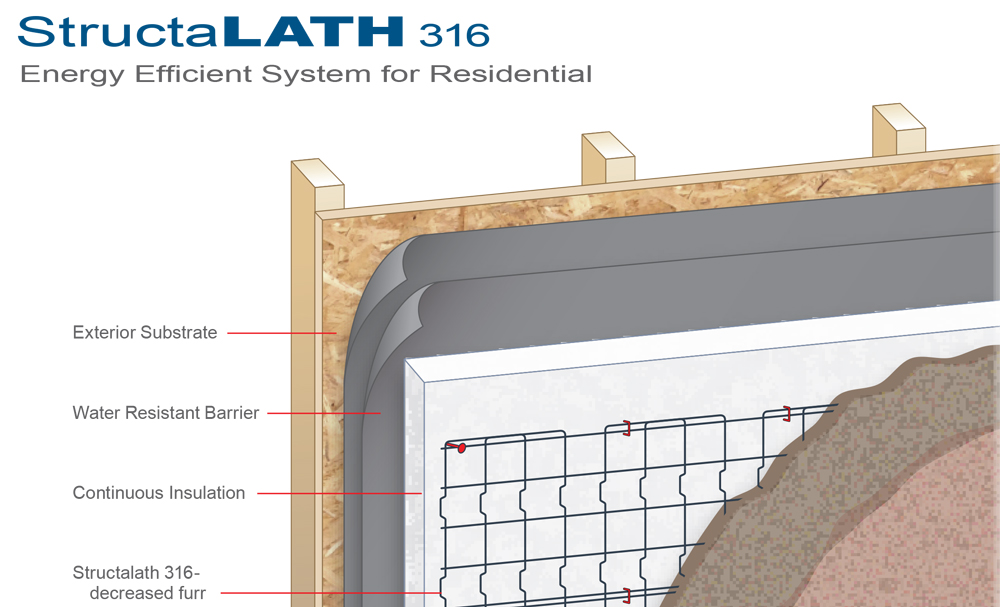 StructaLATH 316

Energy Efficient System for Residential

Exterior Substrate

Water Resistant Barrier

Continuous Insulation

Structalath 316-
decreased furr