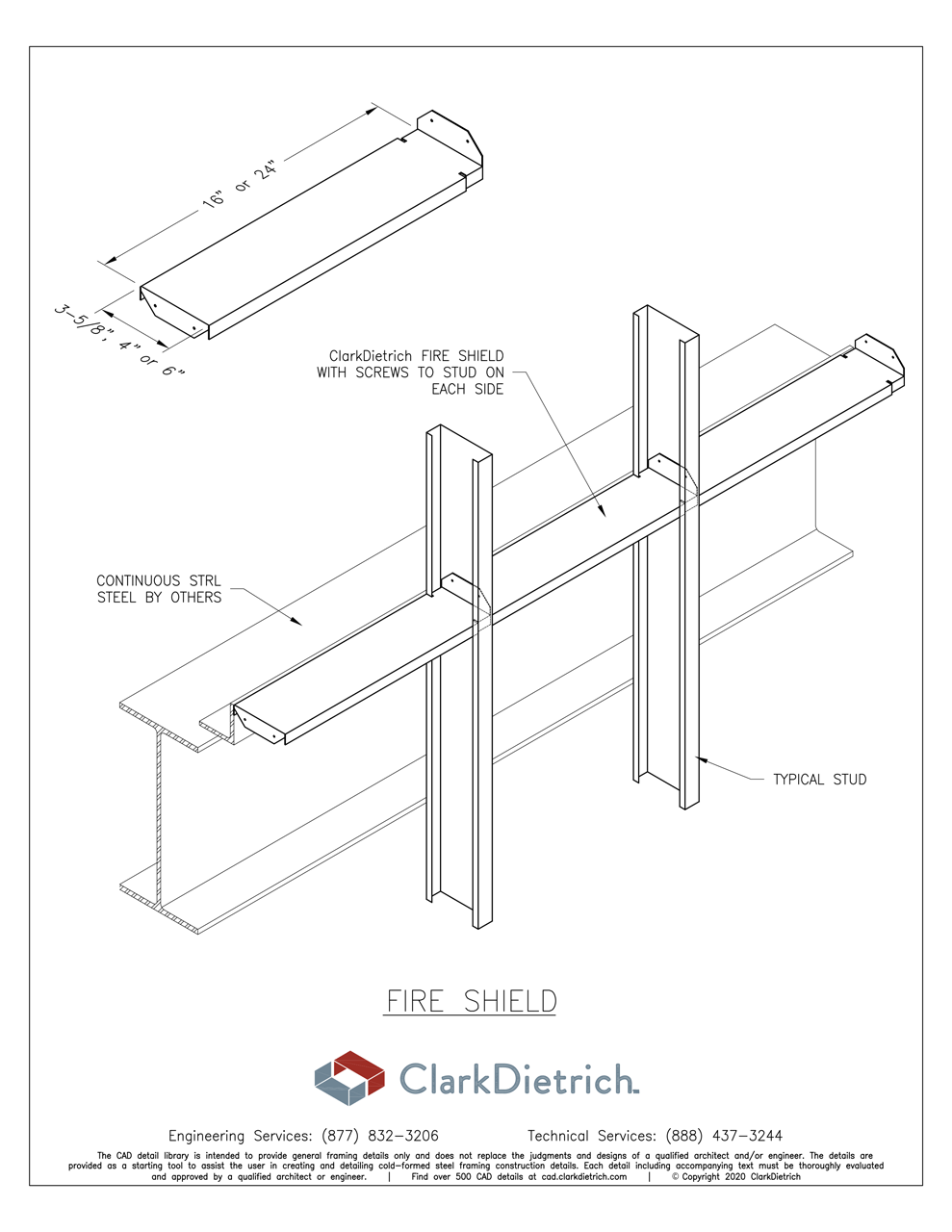 16" or 24"

3-5/8", 4" or 6"

ClarkDietrich FIRE SHIELD WITH SCREWS TO STUD ON EACH SIDE

CONTINUOUS STRL STEEL BY OTHERS

TYPICAL STUD

FIRE SHIELD

ClarkDietrich.

Engineering Services: (877) 832-3206 Technical Services: (888) 437-3244

The CAD detail library is intended to provide general framing details only and does not replace the judgments and designs of a qualified architect and/or engineer. The details are provided as a starting tool to assist the user in creating and detailing cold-formed steel framing construction details. Each detail including accompanying text must be thoroughly evaluated and approved by a qualified architect or engineer. | Find over 500 CAD details at cad.clarkdietrich.com | © Copyright 2020 ClarkDietrich