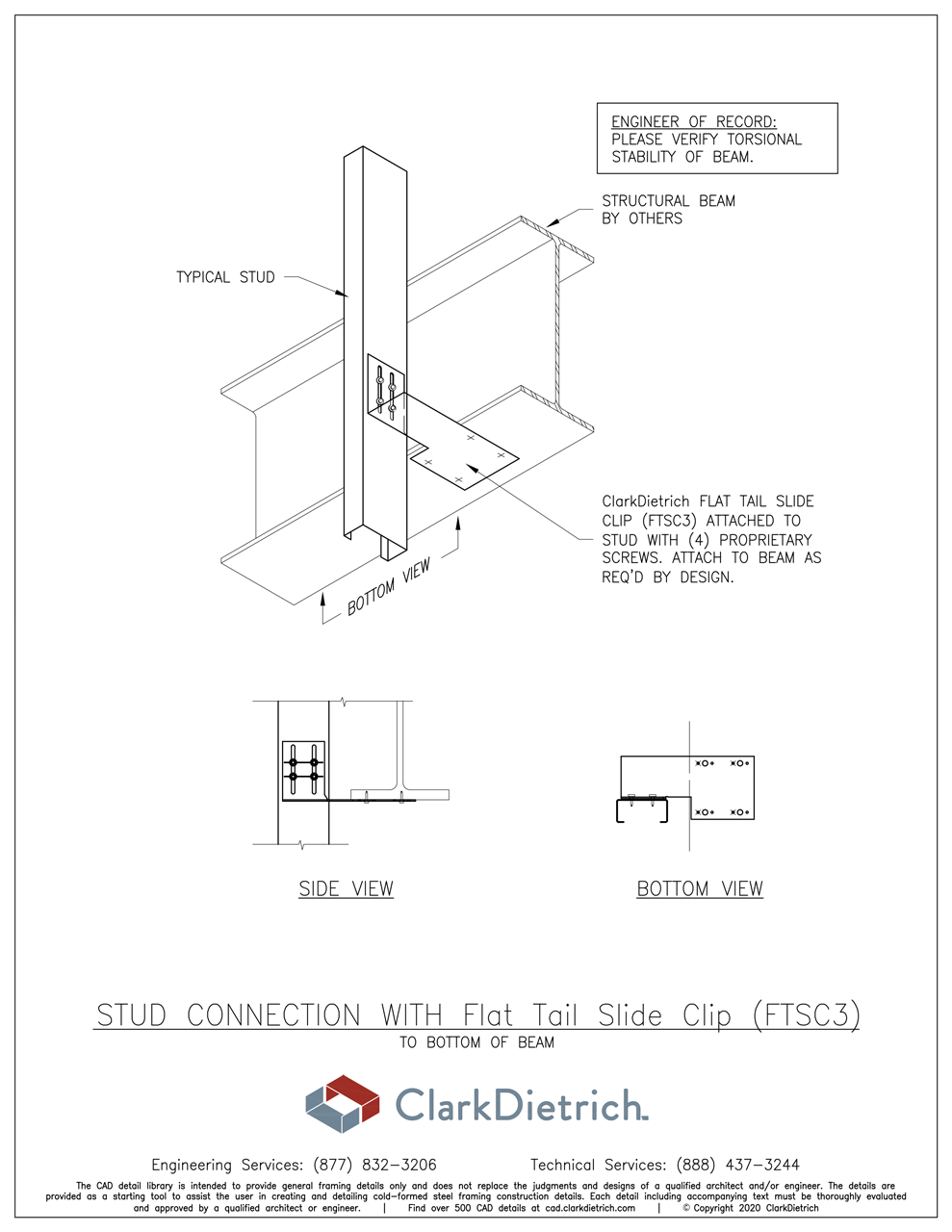 ENGINEER OF RECORD:
PLEASE VERIFY TORSIONAL STABILITY OF BEAM.

STRUCTURAL BEAM BY OTHERS

TYPICAL STUD

ClarkDietrich FLAT TAIL SLIDE CLIP (FTSC3) ATTACHED TO STUD WITH (4) PROPRIETARY SCREWS. ATTACH TO BEAM AS REQ'D BY DESIGN.

BOTTOM VIEW

SIDE VIEW

BOTTOM VIEW

STUD CONNECTION WITH Flat Tail Slide Clip (FTSC3)
TO BOTTOM OF BEAM

ClarkDietrich.

Engineering Services: (877) 832-3206 Technical Services: (888) 437-3244

The CAD detail library is intended to provide general framing details only and does not replace the judgments and designs of a qualified architect and/or engineer. The details are provided as a starting tool to assist the user in creating and detailing cold-formed steel framing construction details. Each detail including accompanying text must be thoroughly evaluated and approved by a qualified architect or engineer. | Find over 500 CAD details at cad.clarkdietrich.com | © Copyright 2020 ClarkDietrich