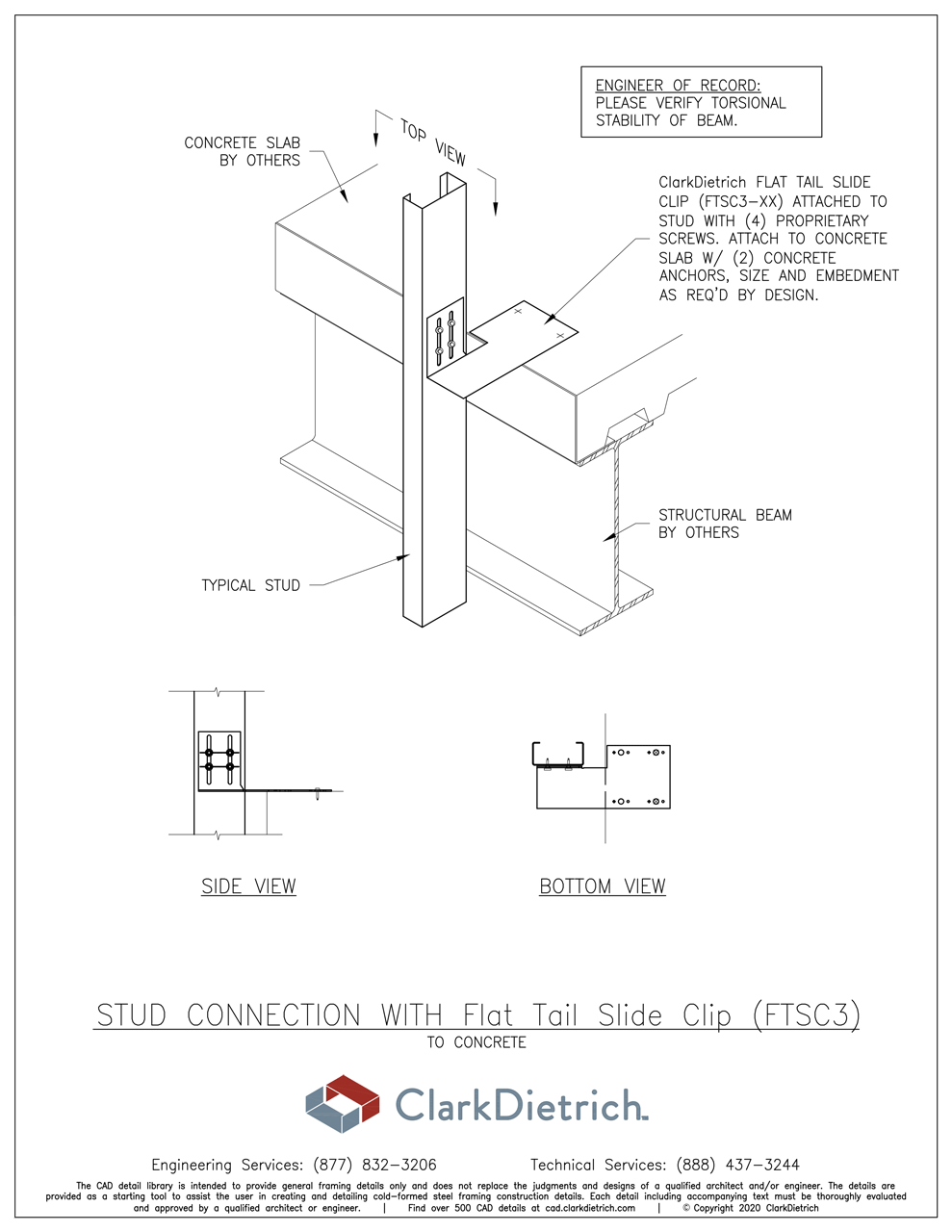 ENGINEER OF RECORD:
PLEASE VERIFY TORSIONAL STABILITY OF BEAM.

CONCRETE SLAB BY OTHERS

TOP VIEW

ClarkDietrich FLAT TAIL SLIDE CLIP (FTSC3-XX) ATTACHED TO STUD WITH (4) PROPRIETARY SCREWS. ATTACH TO CONCRETE SLAB W/ (2) CONCRETE ANCHORS, SIZE AND EMBEDMENT AS REQ'D BY DESIGN.

STRUCTURAL BEAM BY OTHERS

TYPICAL STUD

SIDE VIEW

BOTTOM VIEW

STUD CONNECTION WITH Flat Tail Slide Clip (FTSC3)

TO CONCRETE

ClarkDietrich.

Engineering Services: (877) 832-3206 Technical Services: (888) 437-3244

The CAD detail library is intended to provide general framing details only and does not replace the judgments and designs of a qualified architect and/or engineer. The details are provided as a starting tool to assist the user in creating and detailing cold-formed steel framing construction details. Each detail including accompanying text must be thoroughly evaluated and approved by a qualified architect or engineer. | Find over 500 CAD details at cad.clarkdietrich.com | © Copyright 2020 ClarkDietrich