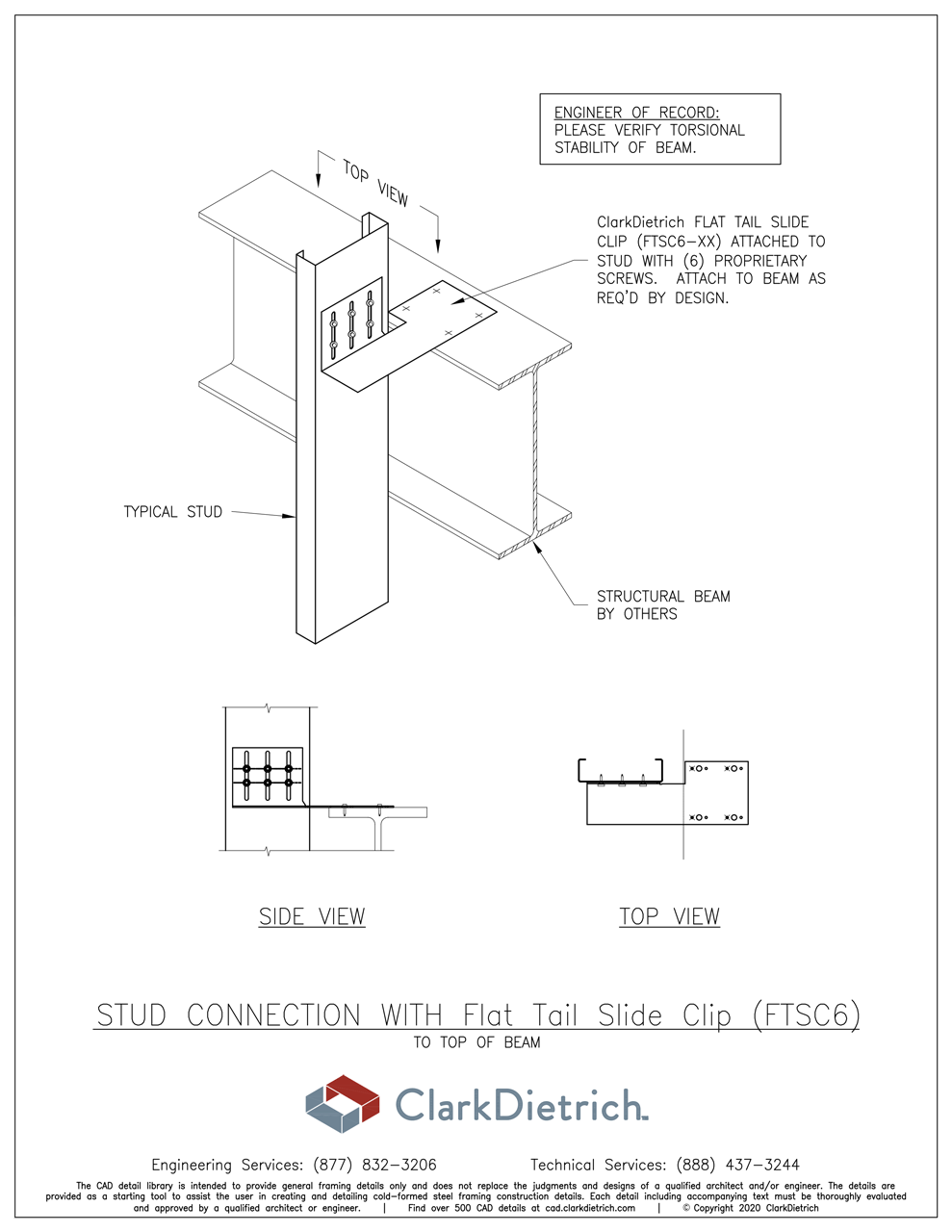 ENGINEER OF RECORD:
PLEASE VERIFY TORSIONAL STABILITY OF BEAM.

TOP VIEW

ClarkDietrich FLAT TAIL SLIDE CLIP (FTSC6-XX) ATTACHED TO STUD WITH (6) PROPRIETARY SCREWS. ATTACH TO BEAM AS REQ'D BY DESIGN.

TYPICAL STUD

STRUCTURAL BEAM BY OTHERS

SIDE VIEW

TOP VIEW

STUD CONNECTION WITH Flat Tail Slide Clip (FTSC6)

TO TOP OF BEAM

ClarkDietrich.

Engineering Services: (877) 832-3206 Technical Services: (888) 437-3244

The CAD detail library is intended to provide general framing details only and does not replace the judgments and designs of a qualified architect and/or engineer. The details are provided as a starting tool to assist the user in creating and detailing cold-formed steel framing construction details. Each detail including accompanying text must be thoroughly evaluated and approved by a qualified architect or engineer. | Find over 500 CAD details at cad.clarkdietrich.com | © Copyright 2020 ClarkDietrich